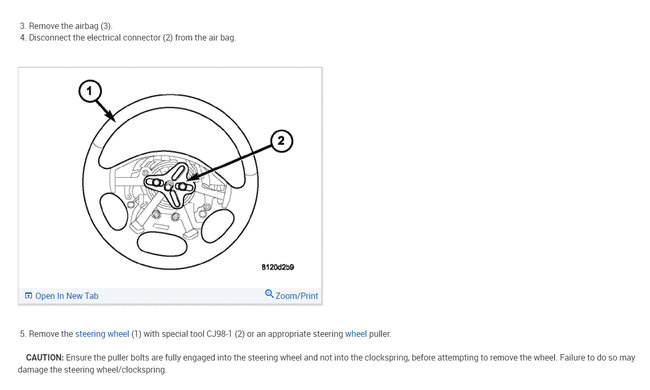 3. Remove the airbag (3).
4. Disconnect the electrical connector (2) from the air bag.

1

2

8120d2b9

Open In New Tab

Zoom/Print

5. Remove the steering wheel (1) with special tool CJ98-1 (2) or an appropriate steering wheel puller.

CAUTION: Ensure the puller bolts are fully engaged into the steering wheel and not into the clockspring, before attempting to remove the wheel. Failure to do so may damage the steering wheel/clockspring.