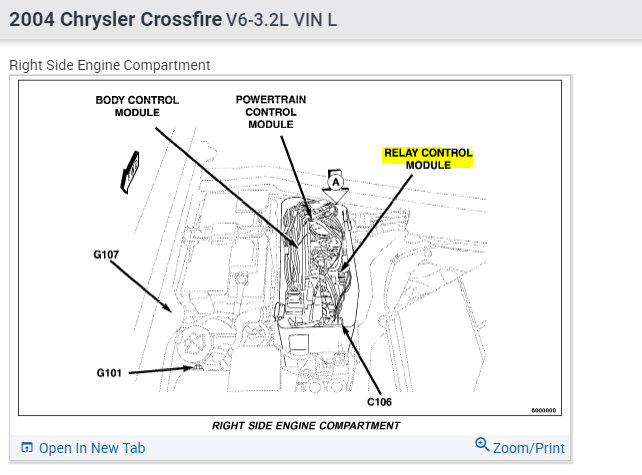 2004 Chrysler Crossfire V6-3.2L VIN L

Right Side Engine Compartment

BODY CONTROL MODULE

POWERTRAIN CONTROL MODULE

RELAY CONTROL MODULE

A

G107

G101

C106

8000000

RIGHT SIDE ENGINE COMPARTMENT

Open In New Tab

Zoom/Print