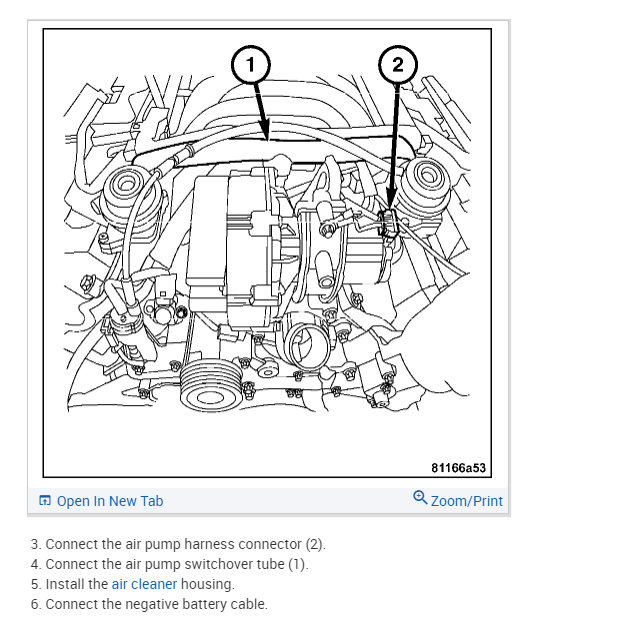 1
2
81166a53
Open In New Tab
Zoom/Print

3. Connect the air pump harness connector (2).
4. Connect the air pump switchover tube (1).
5. Install the air cleaner housing.
6. Connect the negative battery cable.