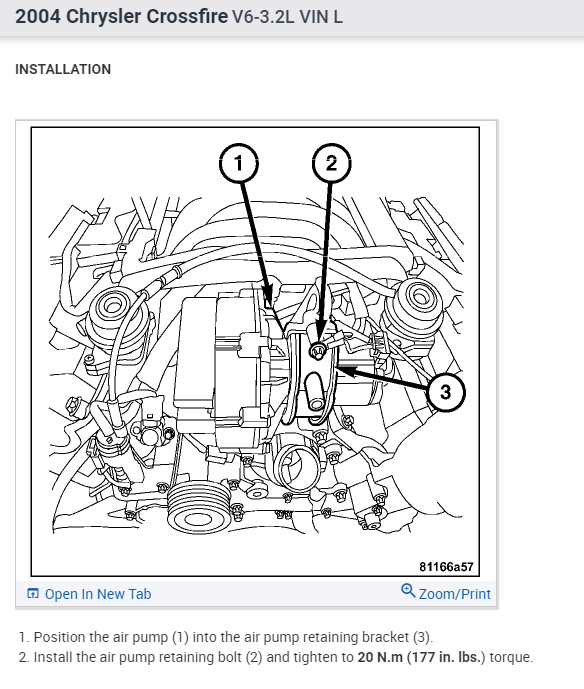 2004 Chrysler Crossfire V6-3.2L VIN L

INSTALLATION

1

2

3

81166a57

Open In New Tab

Zoom/Print

1. Position the air pump (1) into the air pump retaining bracket (3).
2. Install the air pump retaining bolt (2) and tighten to 20 N.m (177 in. lbs.) torque.