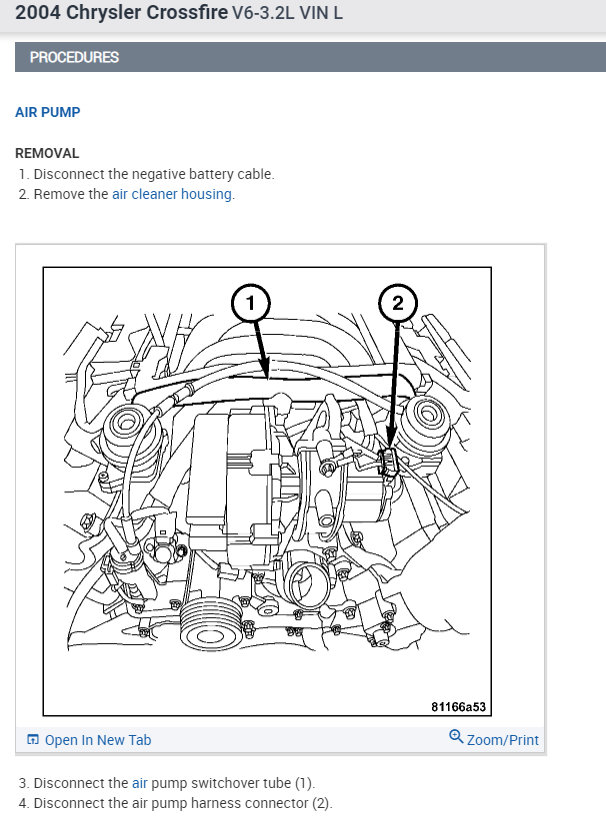 2004 Chrysler Crossfire V6-3.2L VIN L

PROCEDURES

AIR PUMP

REMOVAL
1. Disconnect the negative battery cable.
2. Remove the air cleaner housing.

1

2

81166a53

Open In New Tab

Zoom/Print

3. Disconnect the air pump switchover tube (1).
4. Disconnect the air pump harness connector (2).