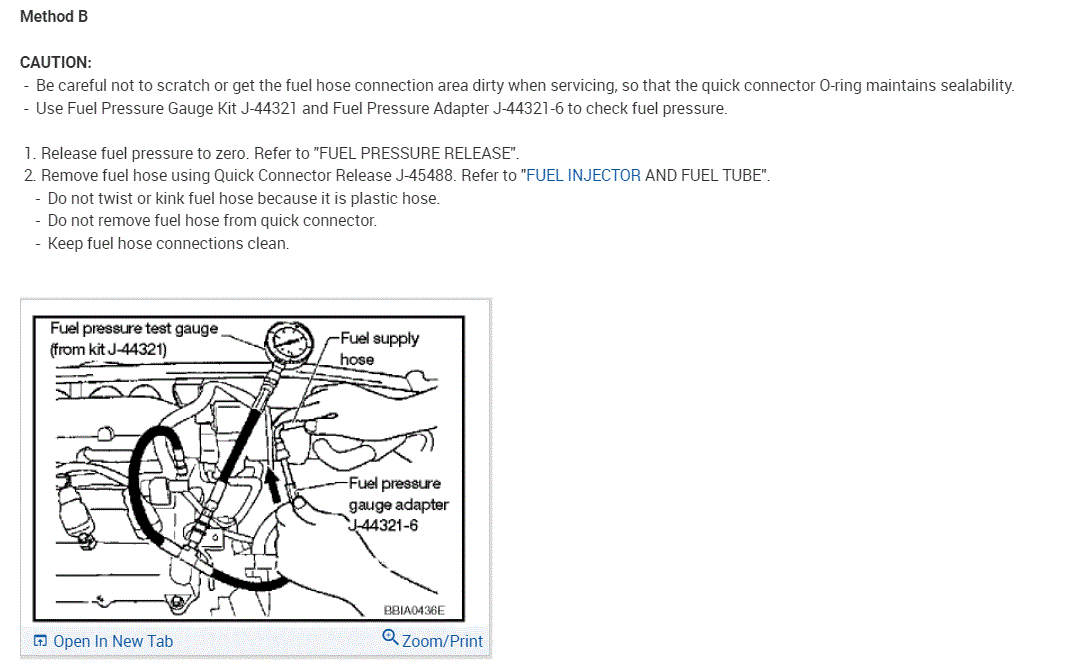 Method B

CAUTION:
- Be careful not to scratch or get the fuel hose connection area dirty when servicing, so that the quick connector O-ring maintains sealability.
- Use Fuel Pressure Gauge Kit J-44321 and Fuel Pressure Adapter J-44321-6 to check fuel pressure.

1. Release fuel pressure to zero. Refer to "FUEL PRESSURE RELEASE".
2. Remove fuel hose using Quick Connector Release J-45488. Refer to "FUEL INJECTOR AND FUEL TUBE".
- Do not twist or kink fuel hose because it is plastic hose.
- Do not remove fuel hose from quick connector.
- Keep fuel hose connections clean.

Fuel pressure test gauge (from kit J-44321)

Fuel supply hose

Fuel pressure gauge adapter J-44321-6

BBIA0436E

Open In New Tab

Zoom/Print