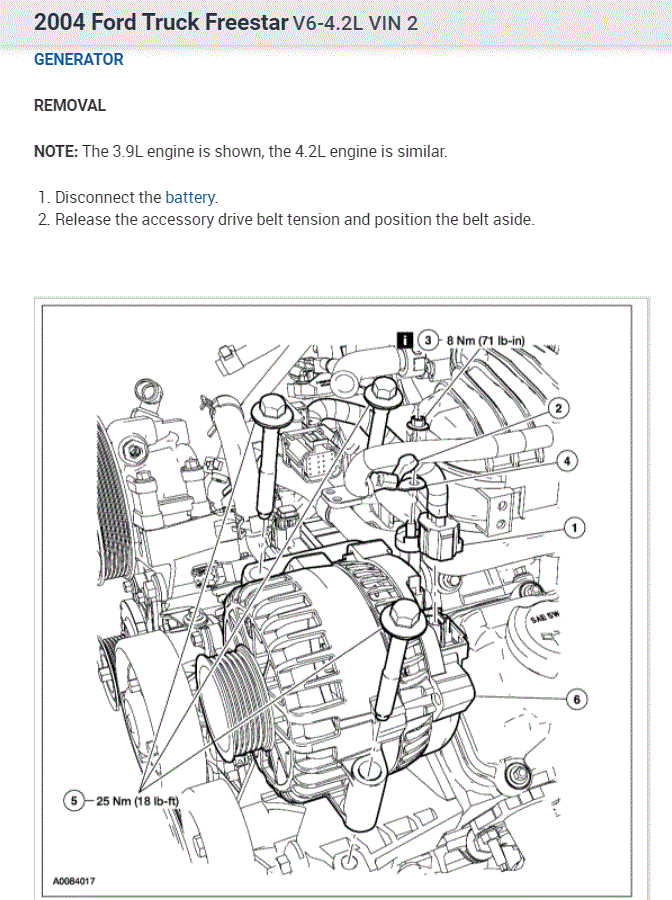 2004 Ford Truck Freestar V6-4.2L VIN 2

GENERATOR

REMOVAL

NOTE: The 3.9L engine is shown, the 4.2L engine is similar.

1. Disconnect the battery.
2. Release the accessory drive belt tension and position the belt aside.

i 3 8 Nm (71 lb-in)

2

4

1

SAE 5W

6

5 25 Nm (18 lb-ft)

A0084017