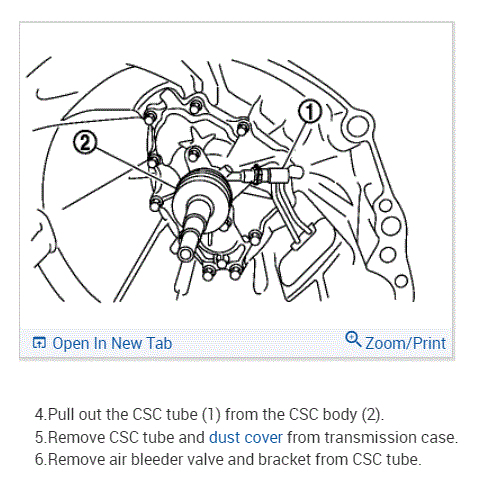 1

2

Open In New Tab

Zoom/Print

4.Pull out the CSC tube (1) from the CSC body (2).
5.Remove CSC tube and dust cover from transmission case.
6.Remove air bleeder valve and bracket from CSC tube.