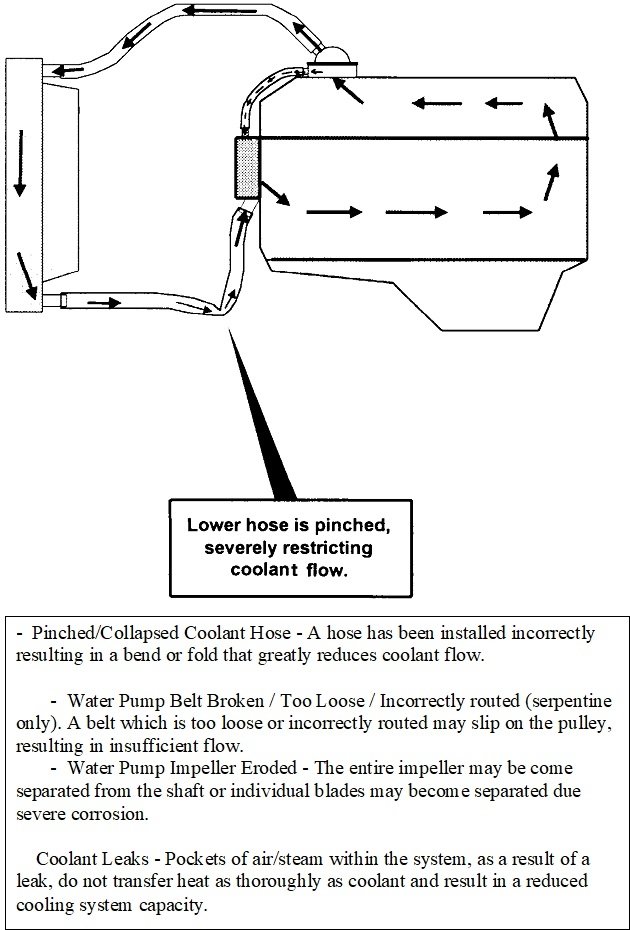 Lower hose is pinched, severely restricting coolant flow.

- Pinched/Collapsed Coolant Hose - A hose has been installed incorrectly resulting in a bend or fold that greatly reduces coolant flow.

- Water Pump Belt Broken / Too Loose / Incorrectly routed (serpentine only). A belt which is too loose or incorrectly routed may slip on the pulley, resulting in insufficient flow.
- Water Pump Impeller Eroded - The entire impeller may be come separated from the shaft or individual blades may become separated due severe corrosion.

Coolant Leaks - Pockets of air/steam within the system, as a result of a leak, do not transfer heat as thoroughly as coolant and result in a reduced cooling system capacity.