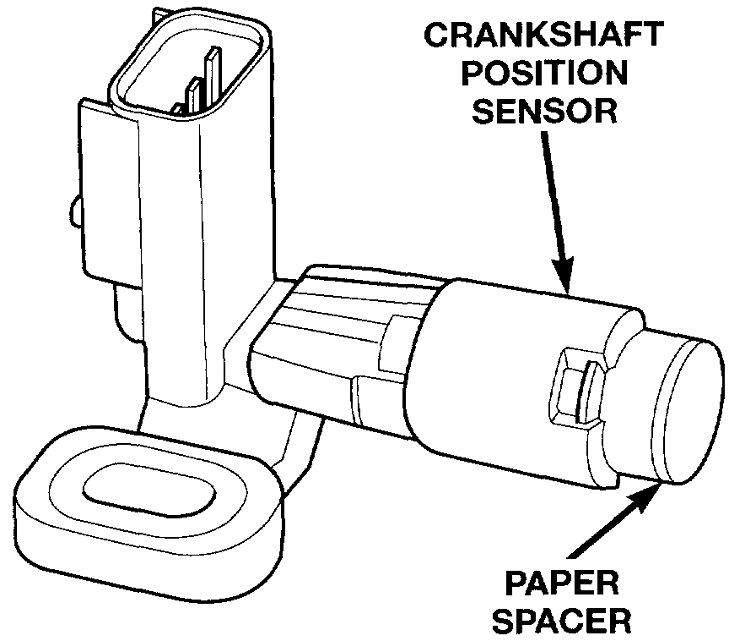 CRANKSHAFT POSITION SENSOR

PAPER SPACER