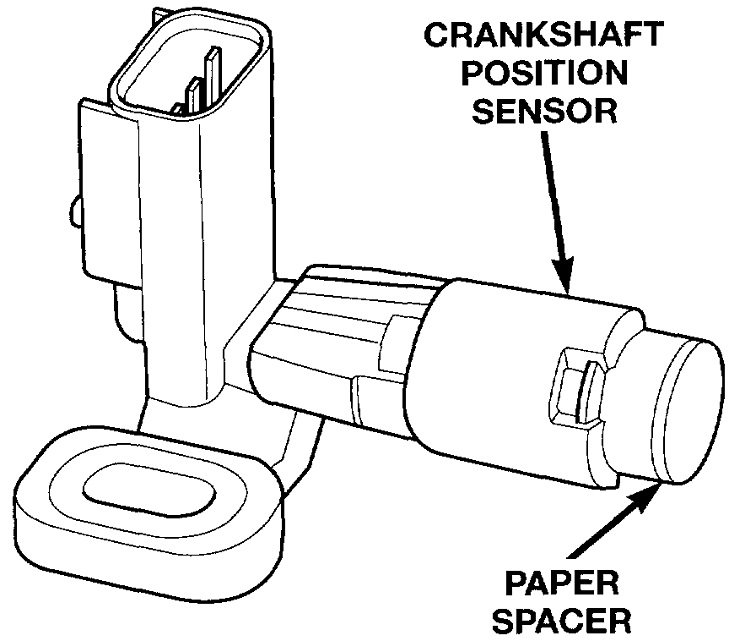 CRANKSHAFT POSITION SENSOR

PAPER SPACER