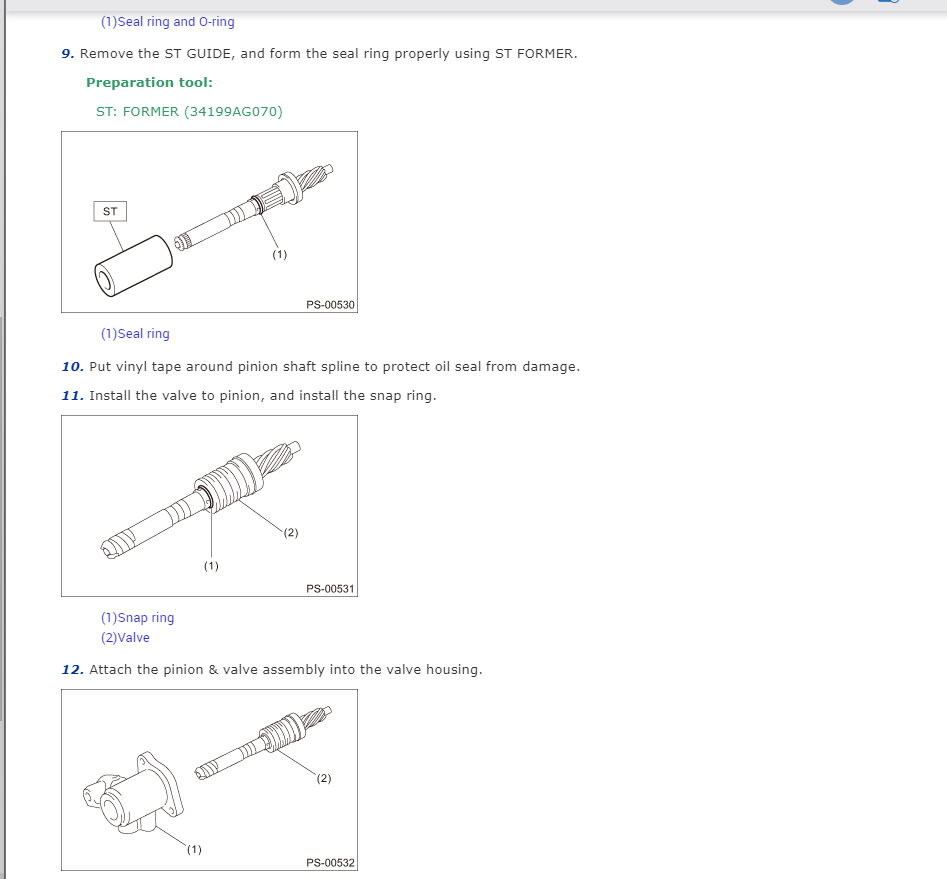 (1)Seal ring and O-ring

9. Remove the ST GUIDE, and form the seal ring properly using ST FORMER.

Preparation tool:

ST: FORMER (34199AG070)

ST

(1)

PS-00530

(1)Seal ring

10. Put vinyl tape around pinion shaft spline to protect oil seal from damage.

11. Install the valve to pinion, and install the snap ring.

(2)

(1)

PS-00531

(1)Snap ring
(2)Valve

12. Attach the pinion & valve assembly into the valve housing.

(2)

(1)

PS-00532