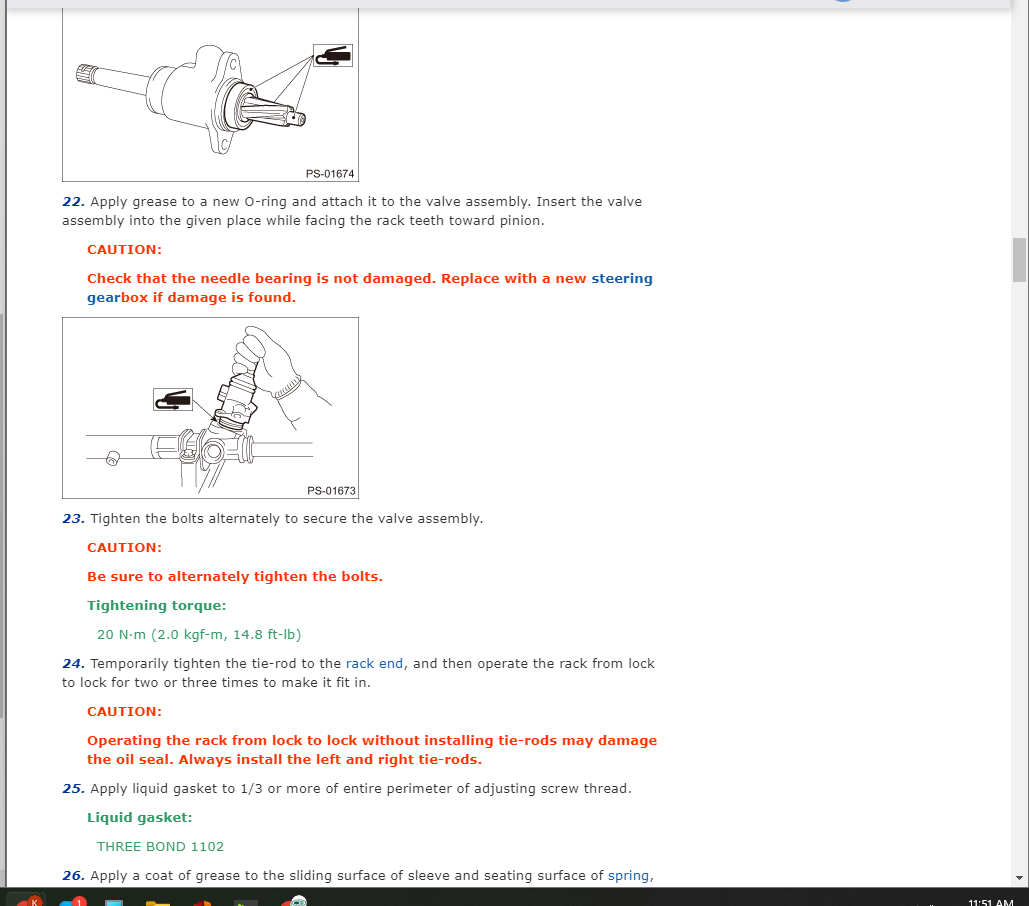 PS-01674

22. Apply grease to a new O-ring and attach it to the valve assembly. Insert the valve assembly into the given place while facing the rack teeth toward pinion.

CAUTION:

Check that the needle bearing is not damaged. Replace with a new steering gearbox if damage is found.

PS-01673

23. Tighten the bolts alternately to secure the valve assembly.

CAUTION:

Be sure to alternately tighten the bolts.

Tightening torque:

20 N·m (2.0 kgf-m, 14.8 ft-lb)

24. Temporarily tighten the tie-rod to the rack end, and then operate the rack from lock to lock for two or three times to make it fit in.

CAUTION:

Operating the rack from lock to lock without installing tie-rods may damage the oil seal. Always install the left and right tie-rods.

25. Apply liquid gasket to 1/3 or more of entire perimeter of adjusting screw thread.

Liquid gasket:

THREE BOND 1102

26. Apply a coat of grease to the sliding surface of sleeve and seating surface of spring,

11:51 AM