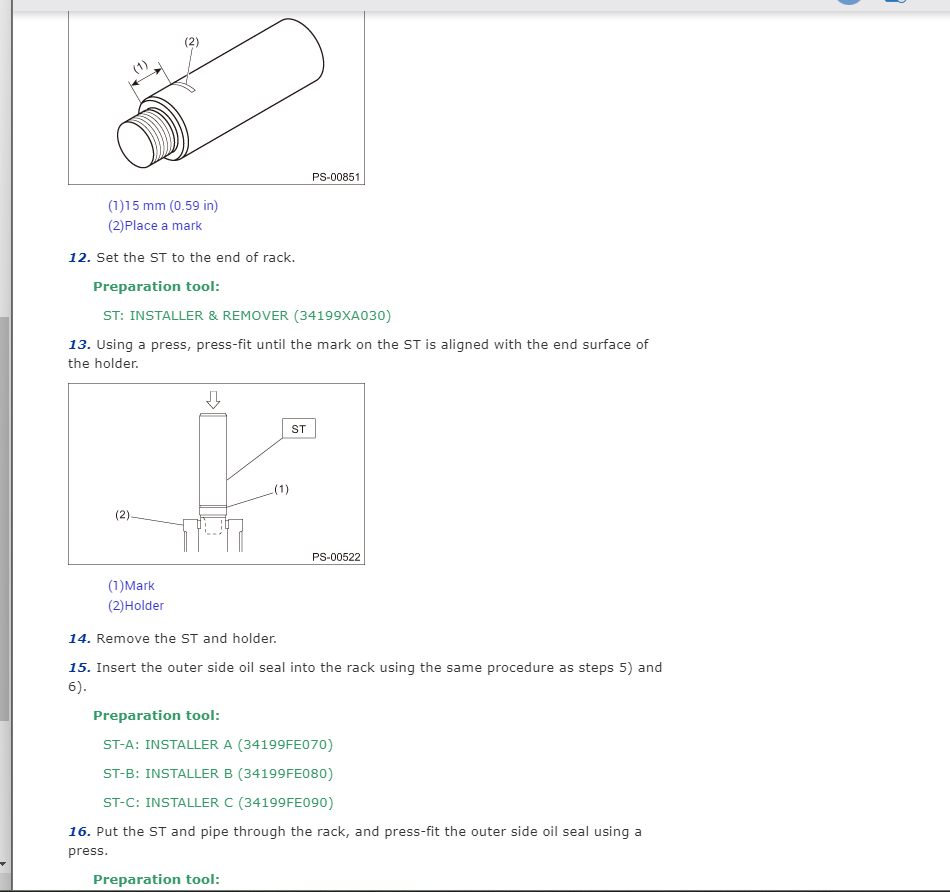 (2)

(1)

PS-00851

(1)15 mm (0.59 in)
(2)Place a mark

12. Set the ST to the end of rack.

Preparation tool:

ST: INSTALLER & REMOVER (34199XA030)

13. Using a press, press-fit until the mark on the ST is aligned with the end surface of the holder.

ST

(1)

(2)

PS-00522

(1)Mark
(2)Holder

14. Remove the ST and holder.

15. Insert the outer side oil seal into the rack using the same procedure as steps 5) and 6).

Preparation tool:

ST-A: INSTALLER A (34199FE070)

ST-B: INSTALLER B (34199FE080)

ST-C: INSTALLER C (34199FE090)

16. Put the ST and pipe through the rack, and press-fit the outer side oil seal using a press.

Preparation tool: