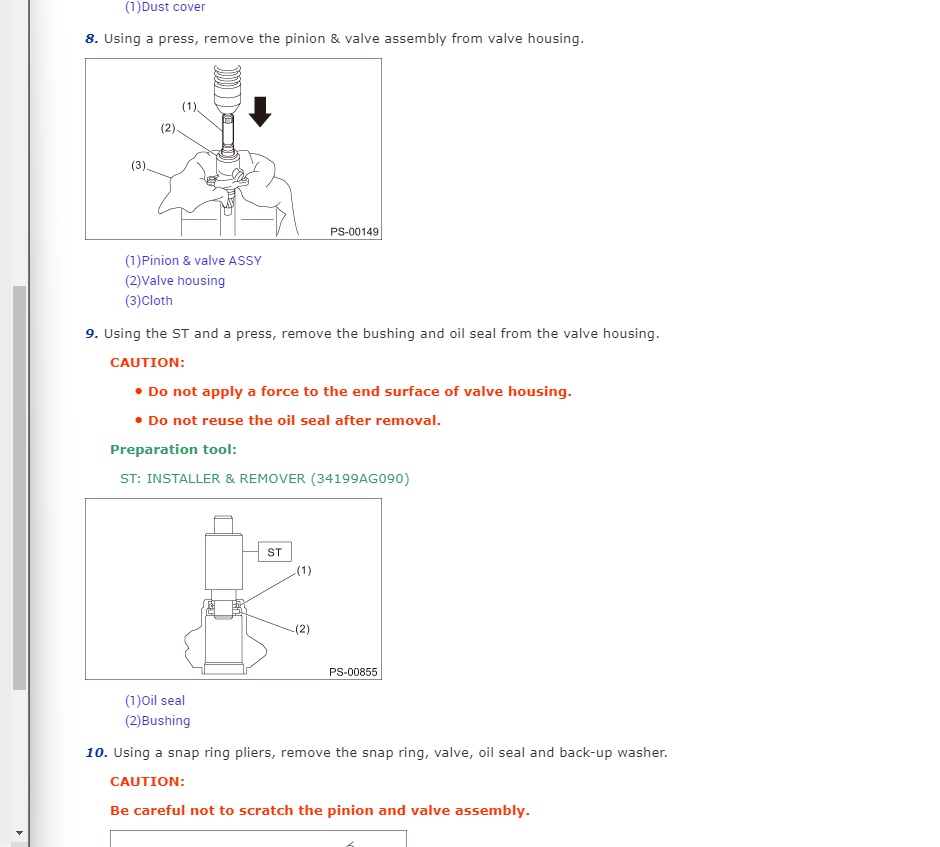 (1)Dust cover

8. Using a press, remove the pinion & valve assembly from valve housing.

(1)
(2)
(3)
PS-00149

(1)Pinion & valve ASSY
(2)Valve housing
(3)Cloth

9. Using the ST and a press, remove the bushing and oil seal from the valve housing.

CAUTION:

• Do not apply a force to the end surface of valve housing.

• Do not reuse the oil seal after removal.

Preparation tool:

ST: INSTALLER & REMOVER (34199AG090)

ST
(1)
(2)
PS-00855

(1)Oil seal
(2)Bushing

10. Using a snap ring pliers, remove the snap ring, valve, oil seal and back-up washer.

CAUTION:

Be careful not to scratch the pinion and valve assembly.