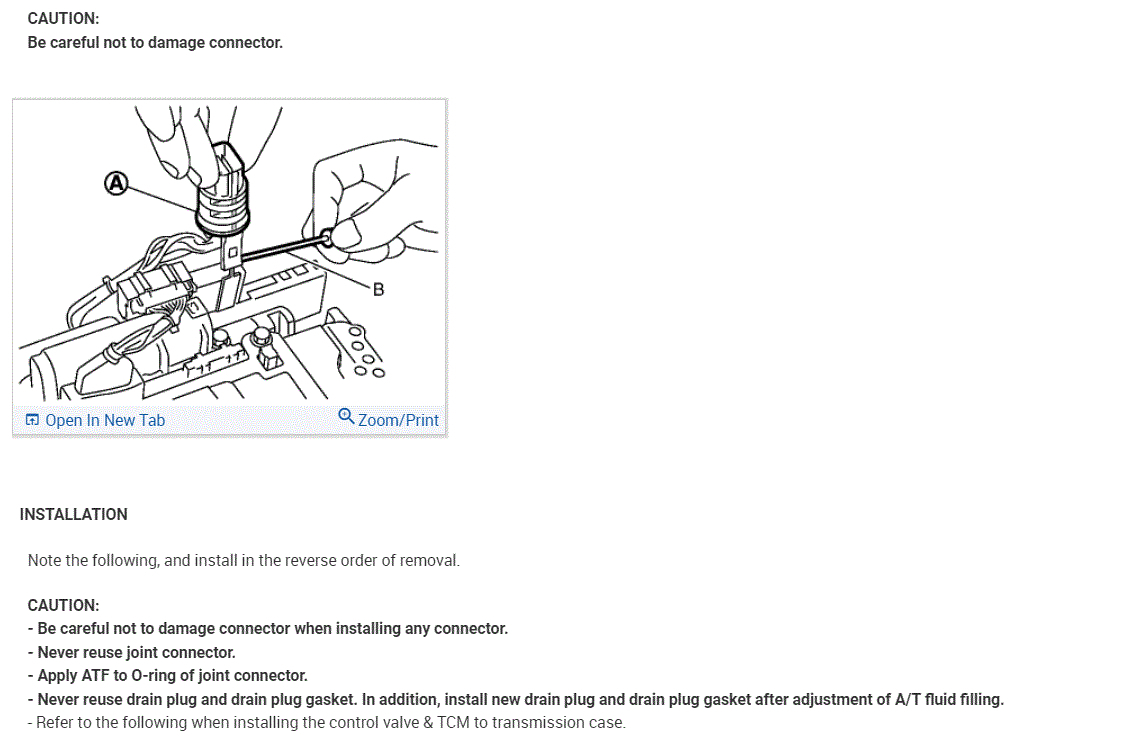 CAUTION:
Be careful not to damage connector.

A

B

Open In New Tab
Zoom/Print

INSTALLATION

Note the following, and install in the reverse order of removal.

CAUTION:
- Be careful not to damage connector when installing any connector.
- Never reuse joint connector.
- Apply ATF to O-ring of joint connector.
- Never reuse drain plug and drain plug gasket. In addition, install new drain plug and drain plug gasket after adjustment of A/T fluid filling.
- Refer to the following when installing the control valve & TCM to transmission case.