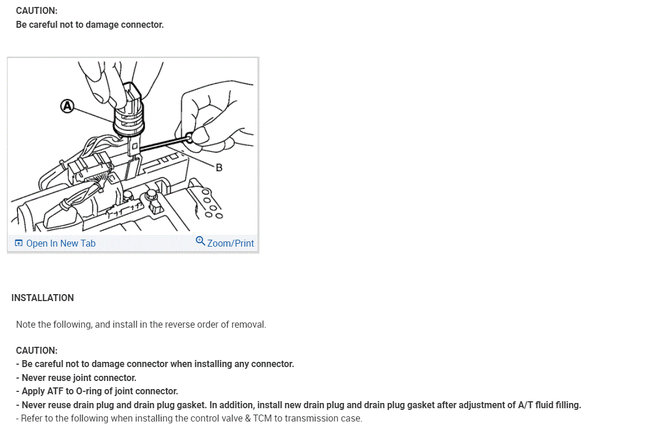 CAUTION:
Be careful not to damage connector.

A

B

Open In New Tab

Zoom/Print

INSTALLATION

Note the following, and install in the reverse order of removal.

CAUTION:
- Be careful not to damage connector when installing any connector.
- Never reuse joint connector.
- Apply ATF to O-ring of joint connector.
- Never reuse drain plug and drain plug gasket. In addition, install new drain plug and drain plug gasket after adjustment of A/T fluid filling.
- Refer to the following when installing the control valve & TCM to transmission case.