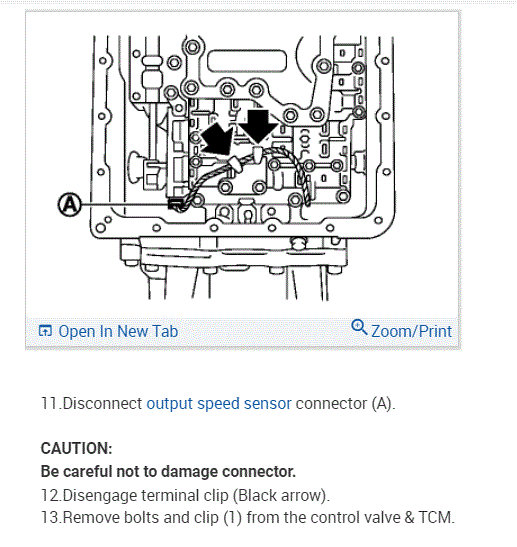 A

Open In New Tab

Zoom/Print

11.Disconnect output speed sensor connector (A).

CAUTION:
Be careful not to damage connector.
12.Disengage terminal clip (Black arrow).
13.Remove bolts and clip (1) from the control valve & TCM.