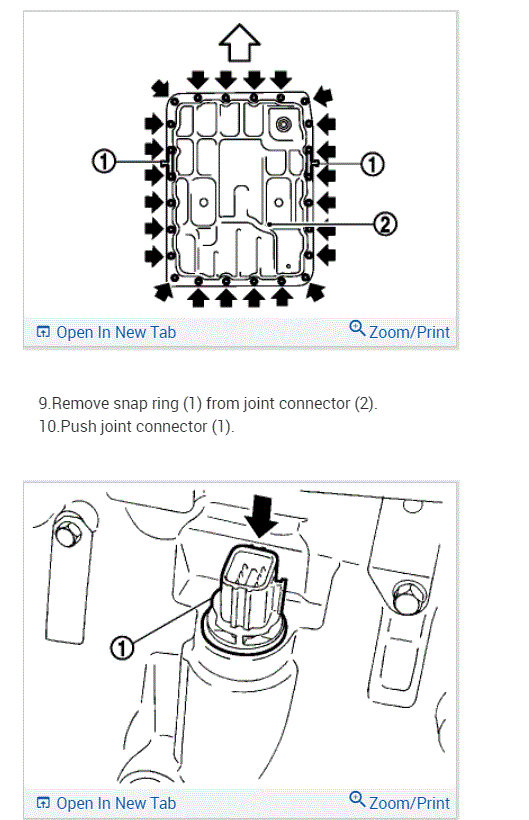 ①
①
②

Open In New Tab
Zoom/Print

9.Remove snap ring (1) from joint connector (2).
10.Push joint connector (1).

①

Open In New Tab
Zoom/Print