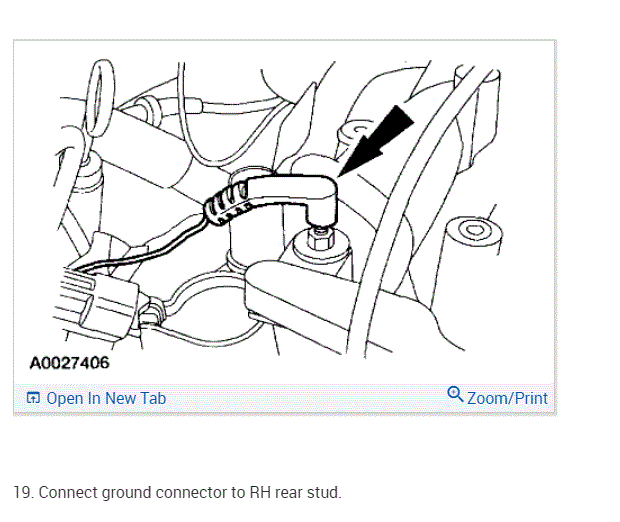 A0027406

Open In New Tab

Zoom/Print

19. Connect ground connector to RH rear stud.