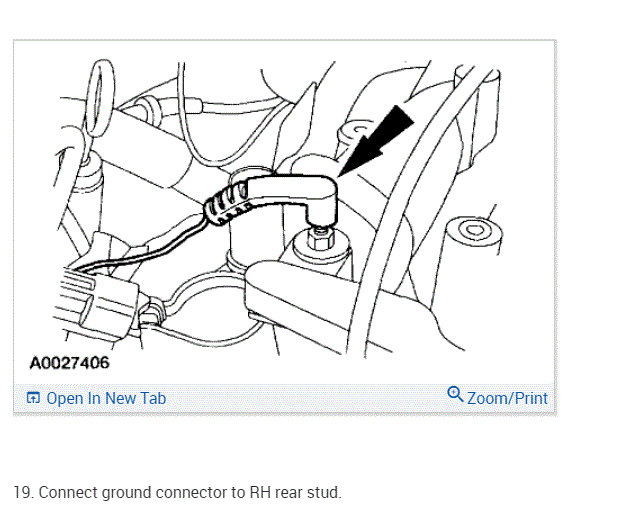 A0027406

Open In New Tab

Zoom/Print

19. Connect ground connector to RH rear stud.