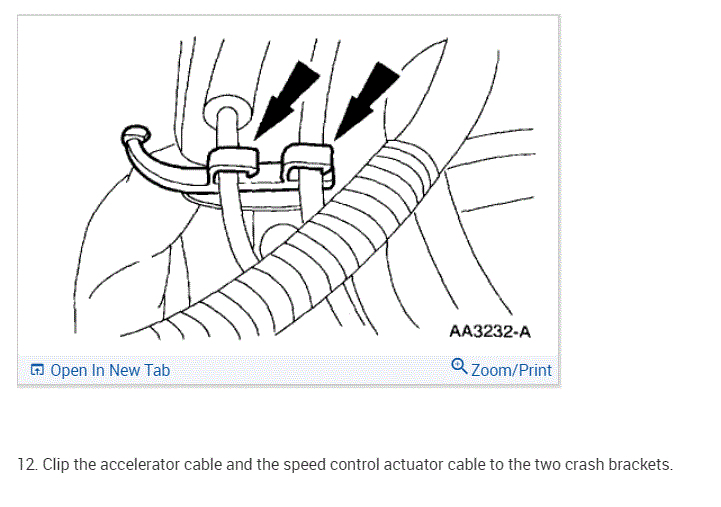 AA3232-A

Open In New Tab

Zoom/Print

12. Clip the accelerator cable and the speed control actuator cable to the two crash brackets.