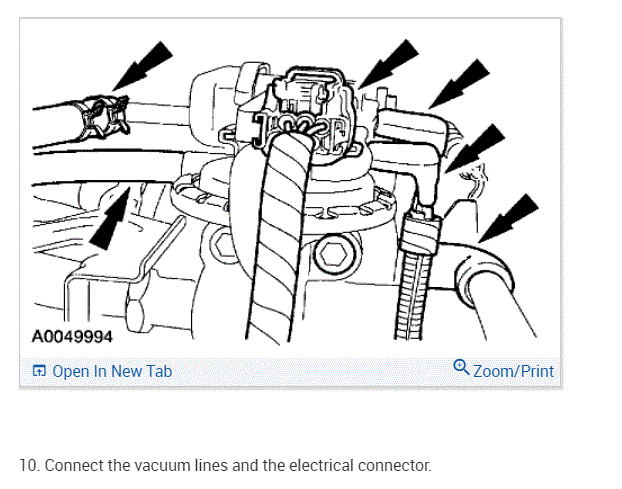 A0049994

Open In New Tab

Zoom/Print

10. Connect the vacuum lines and the electrical connector.