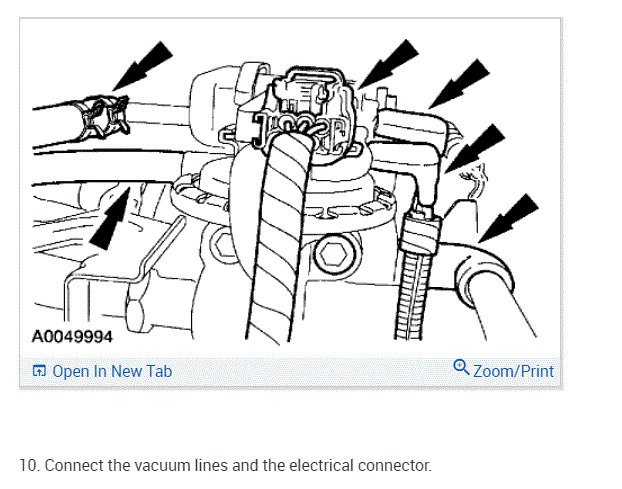 A0049994

Open In New Tab

Zoom/Print

10. Connect the vacuum lines and the electrical connector.