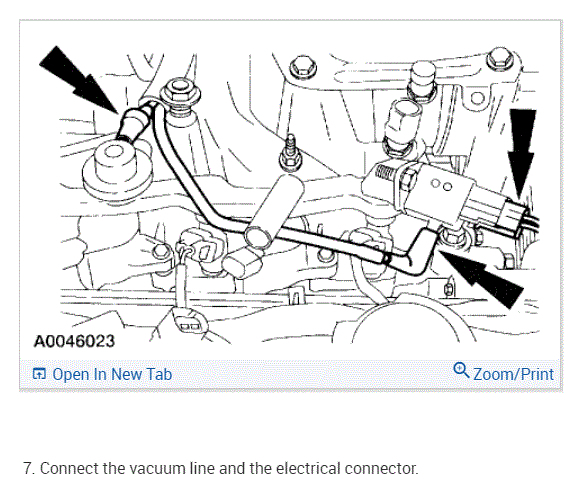 A0046023

Open In New Tab

Zoom/Print

7. Connect the vacuum line and the electrical connector.