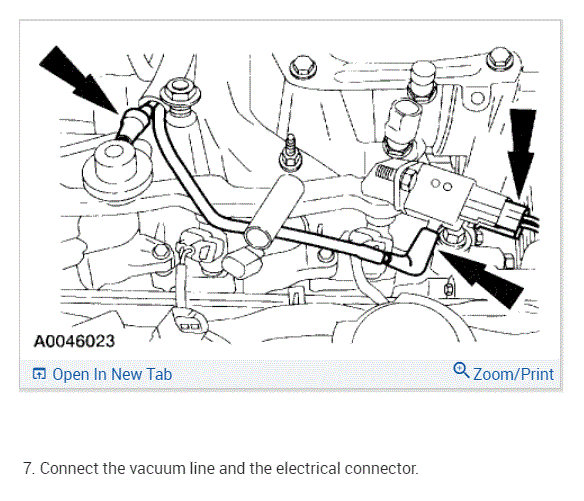 A0046023

Open In New Tab

Zoom/Print

7. Connect the vacuum line and the electrical connector.