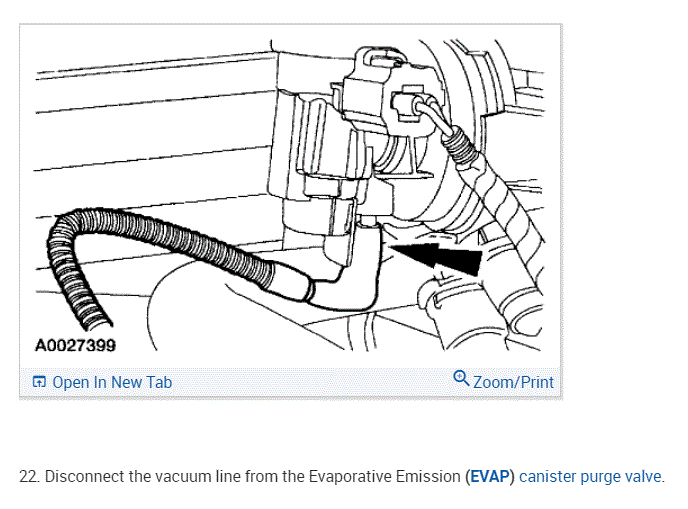 A0027399

Open In New Tab

Zoom/Print

22. Disconnect the vacuum line from the Evaporative Emission (EVAP) canister purge valve.