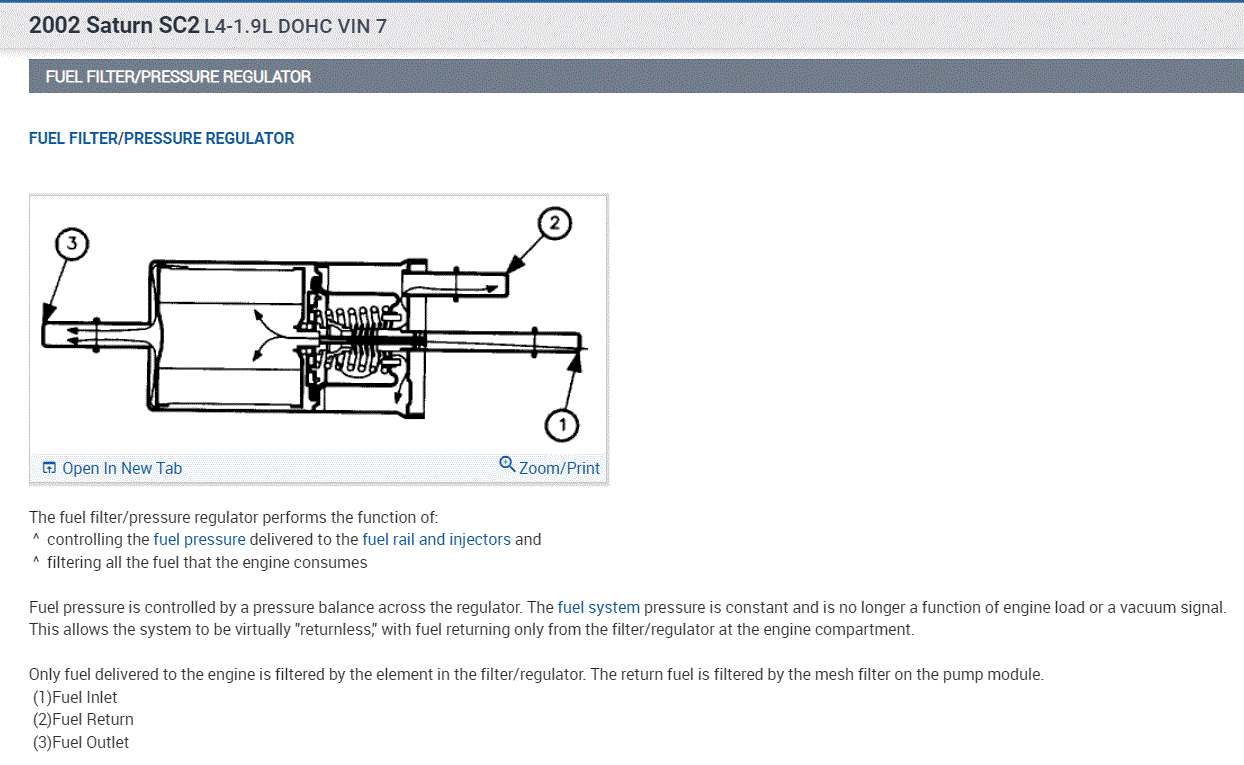 2002 Saturn SC2 L4-1.9L DOHC VIN 7

FUEL FILTER/PRESSURE REGULATOR

FUEL FILTER/PRESSURE REGULATOR

3

2

1

Open In New Tab

Zoom/Print

The fuel filter/pressure regulator performs the function of:
^ controlling the fuel pressure delivered to the fuel rail and injectors and
^ filtering all the fuel that the engine consumes

Fuel pressure is controlled by a pressure balance across the regulator. The fuel system pressure is constant and is no longer a function of engine load or a vacuum signal. This allows the system to be virtually "returnless," with fuel returning only from the filter/regulator at the engine compartment.

Only fuel delivered to the engine is filtered by the element in the filter/regulator. The return fuel is filtered by the mesh filter on the pump module.
(1)Fuel Inlet
(2)Fuel Return
(3)Fuel Outlet