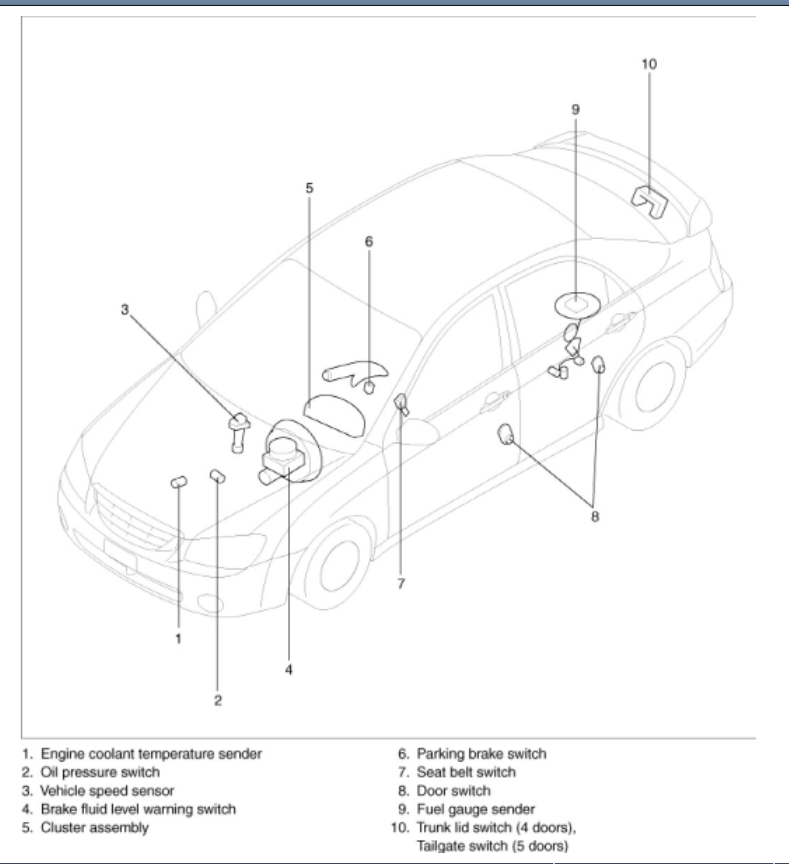 10

9

5

6

3

8

7

1

4

2

1. Engine coolant temperature sender
2. Oil pressure switch
3. Vehicle speed sensor
4. Brake fluid level warning switch
5. Cluster assembly

6. Parking brake switch
7. Seat belt switch
8. Door switch
9. Fuel gauge sender
10. Trunk lid switch (4 doors), Tailgate switch (5 doors)