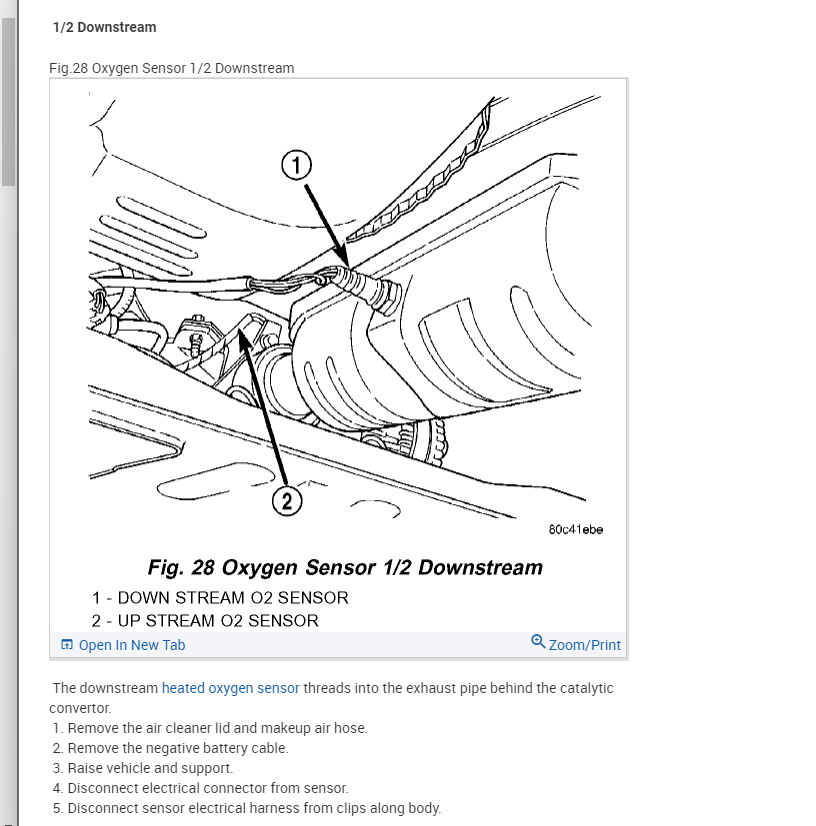 1/2 Downstream

Fig.28 Oxygen Sensor 1/2 Downstream

1

2

80c41ebe

Fig. 28 Oxygen Sensor 1/2 Downstream

1 - DOWN STREAM O2 SENSOR
2 - UP STREAM O2 SENSOR

Open In New Tab

Zoom/Print

The downstream heated oxygen sensor threads into the exhaust pipe behind the catalytic convertor.
1. Remove the air cleaner lid and makeup air hose.
2. Remove the negative battery cable.
3. Raise vehicle and support.
4. Disconnect electrical connector from sensor.
5. Disconnect sensor electrical harness from clips along body.