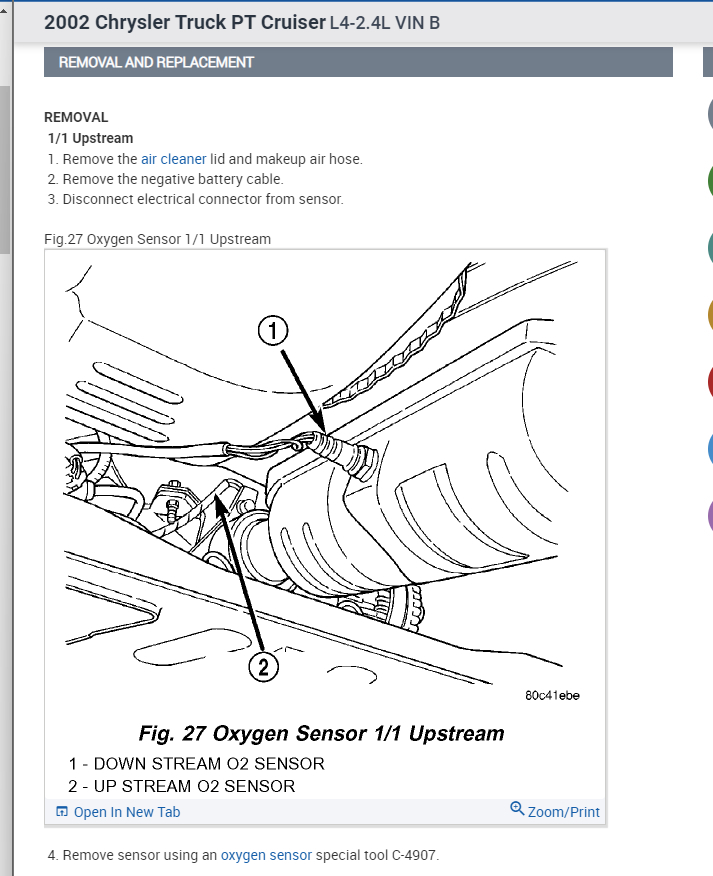 2002 Chrysler Truck PT Cruiser L4-2.4L VIN B

REMOVAL AND REPLACEMENT

REMOVAL
1/1 Upstream
1. Remove the air cleaner lid and makeup air hose.
2. Remove the negative battery cable.
3. Disconnect electrical connector from sensor.

Fig.27 Oxygen Sensor 1/1 Upstream

1
2
80c41ebe

Fig. 27 Oxygen Sensor 1/1 Upstream
1 - DOWN STREAM O2 SENSOR
2 - UP STREAM O2 SENSOR

Open In New Tab
Zoom/Print

4. Remove sensor using an oxygen sensor special tool C-4907.