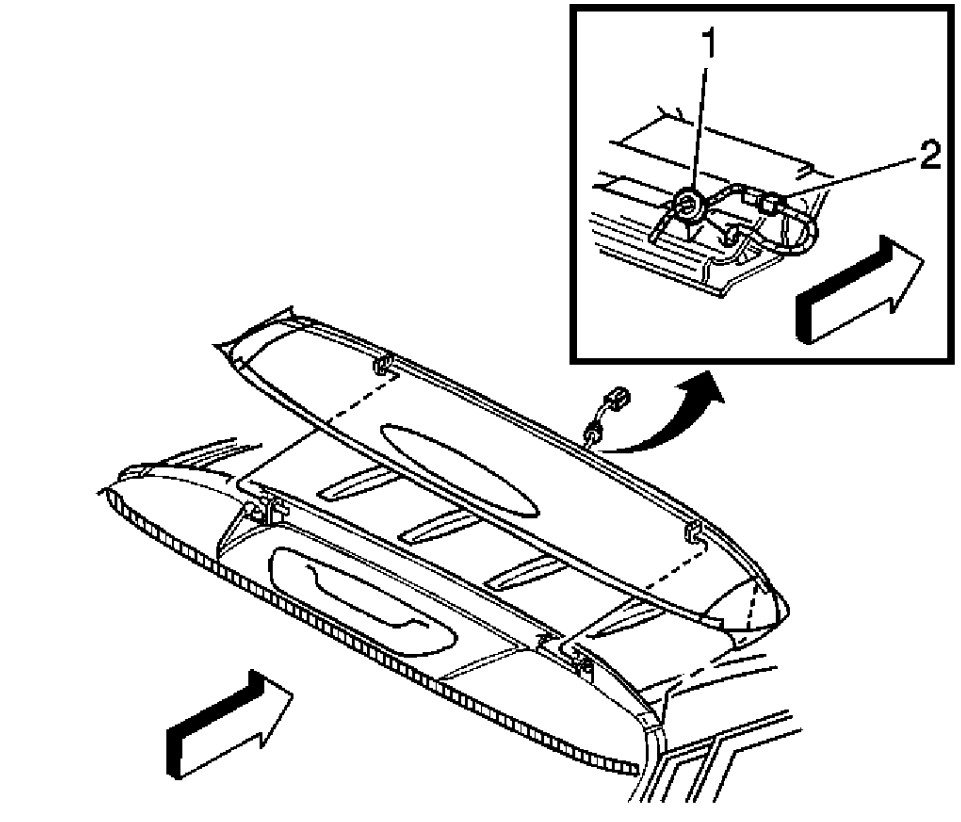 1
2