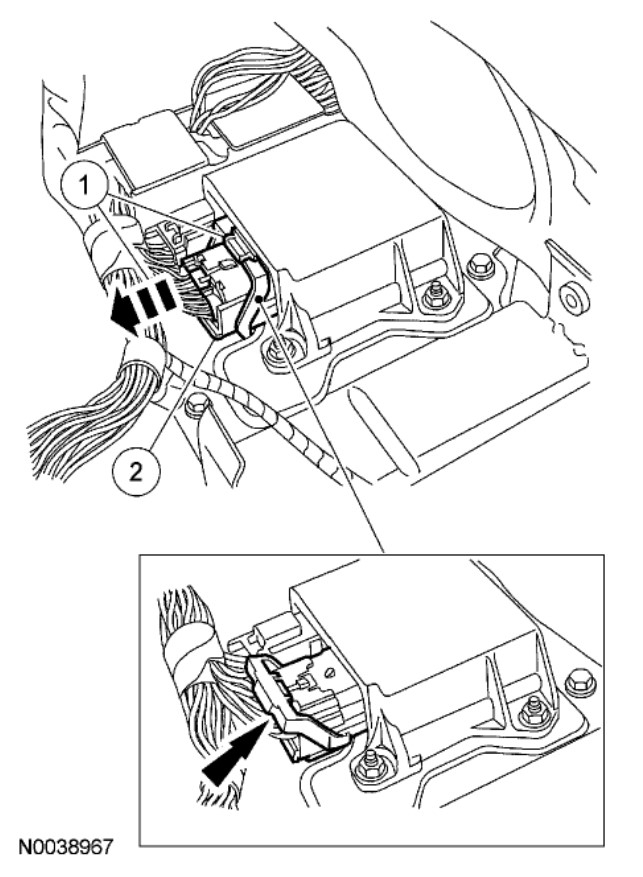 1
2
N0038967