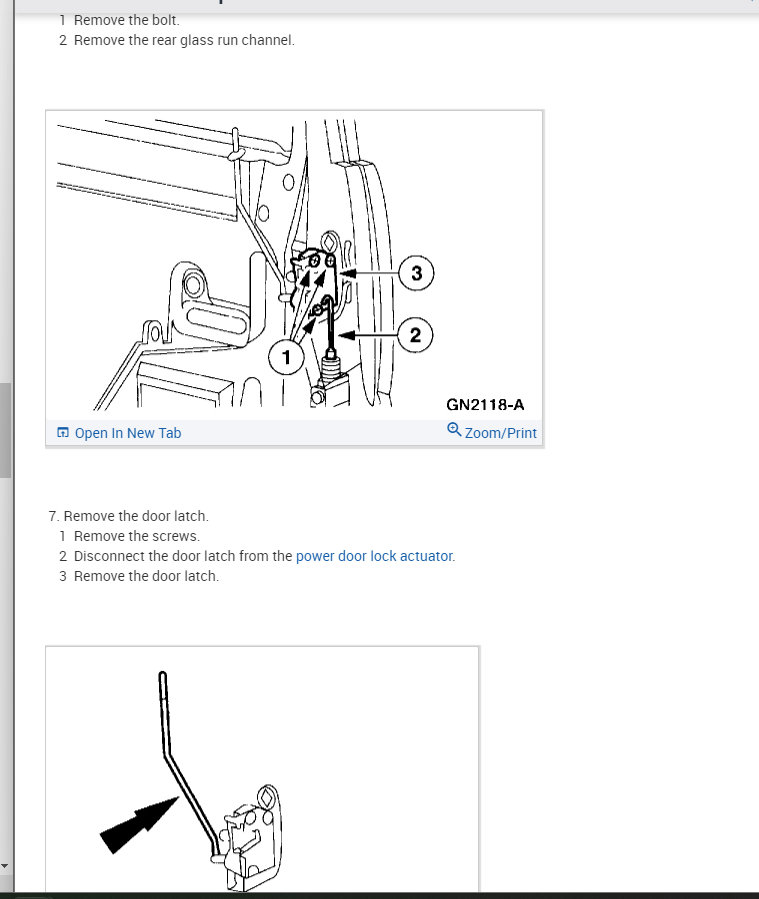 1 Remove the bolt.
2 Remove the rear glass run channel.

3
2
1
GN2118-A
Open In New Tab
Zoom/Print

7. Remove the door latch.
1 Remove the screws.
2 Disconnect the door latch from the power door lock actuator.
3 Remove the door latch.