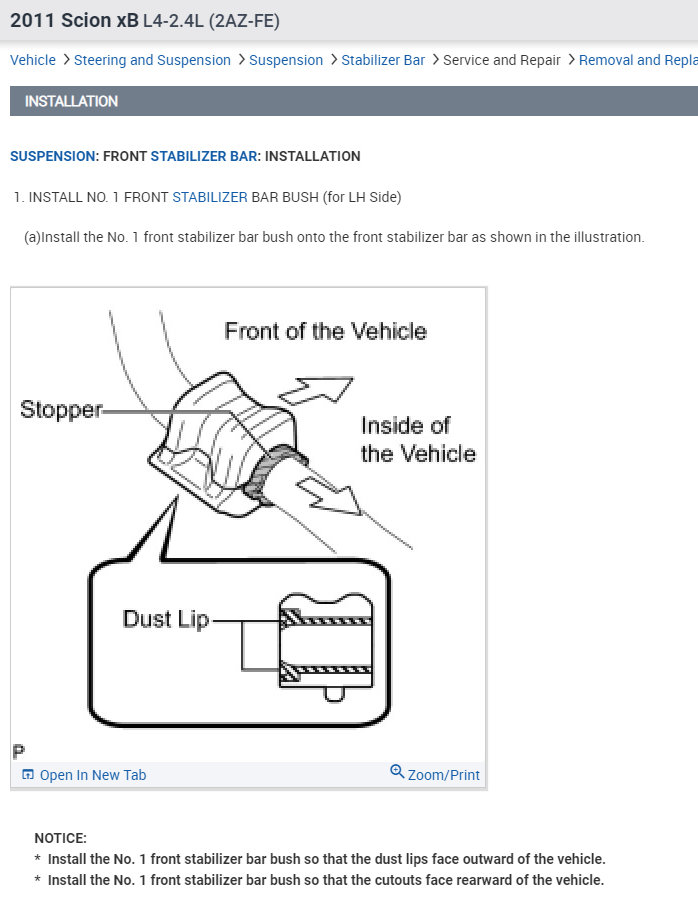 2011 Scion xB L4-2.4L (2AZ-FE)

Vehicle > Steering and Suspension > Suspension > Stabilizer Bar > Service and Repair > Removal and Repla

INSTALLATION

SUSPENSION: FRONT STABILIZER BAR: INSTALLATION

1. INSTALL NO. 1 FRONT STABILIZER BAR BUSH (for LH Side)

(a)Install the No. 1 front stabilizer bar bush onto the front stabilizer bar as shown in the illustration.

Front of the Vehicle

Stopper

Inside of the Vehicle

Dust Lip

P

Open In New Tab

Zoom/Print

NOTICE:

* Install the No. 1 front stabilizer bar bush so that the dust lips face outward of the vehicle.

* Install the No. 1 front stabilizer bar bush so that the cutouts face rearward of the vehicle.