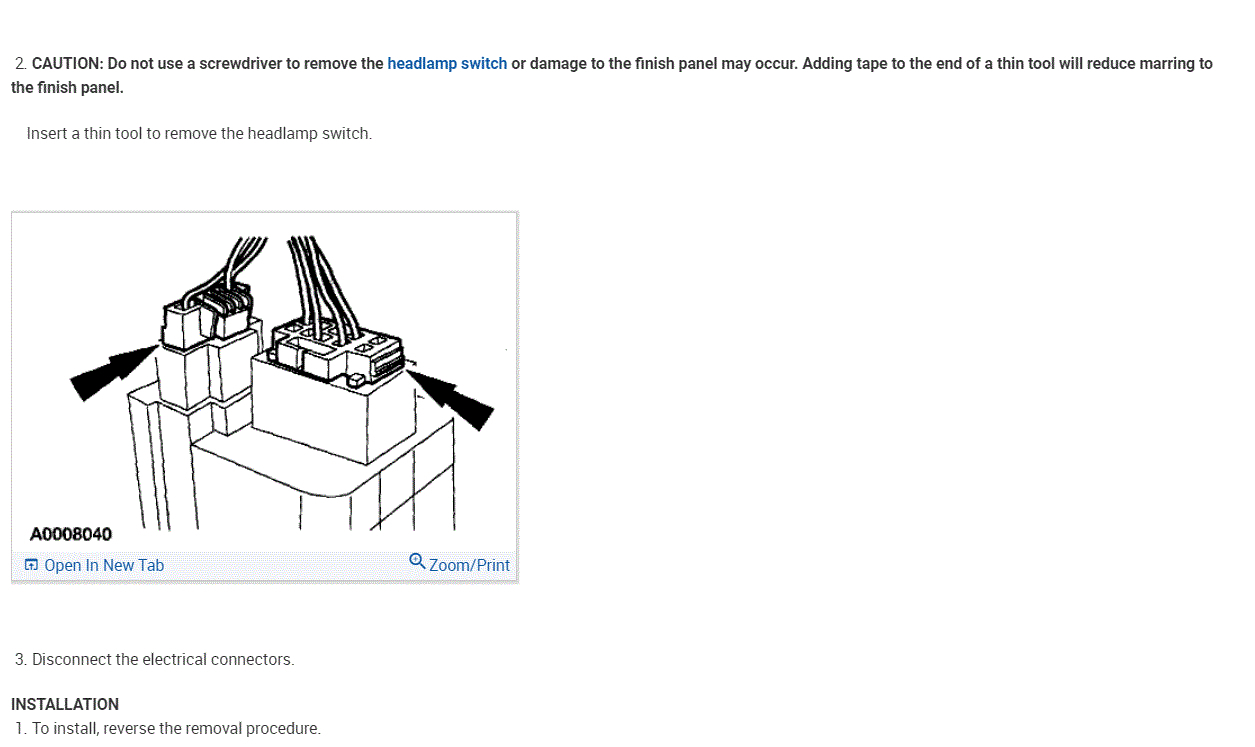 2. CAUTION: Do not use a screwdriver to remove the headlamp switch or damage to the finish panel may occur. Adding tape to the end of a thin tool will reduce marring to the finish panel.

Insert a thin tool to remove the headlamp switch.

A0008040

Open In New Tab

Zoom/Print

3. Disconnect the electrical connectors.

INSTALLATION

1. To install, reverse the removal procedure.