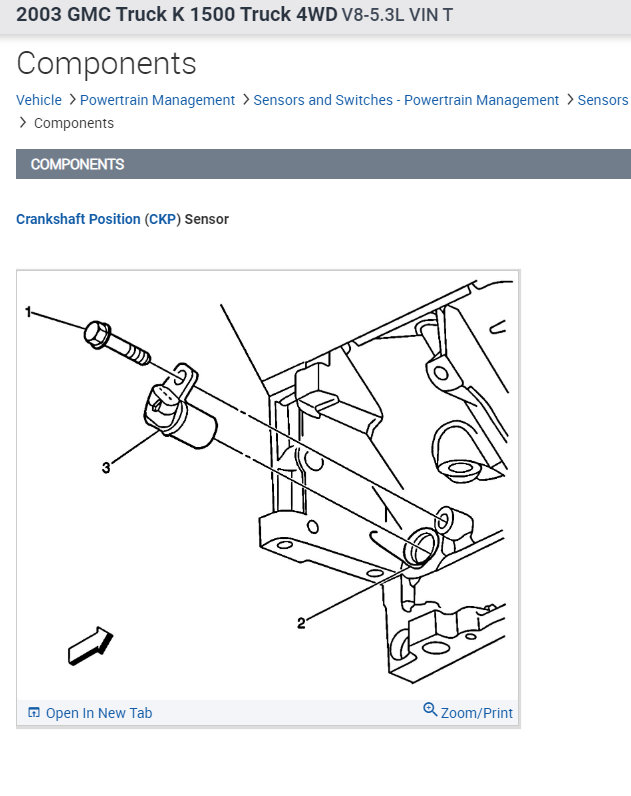 2003 GMC Truck K 1500 Truck 4WD V8-5.3L VIN T

Components

Vehicle > Powertrain Management > Sensors and Switches - Powertrain Management > Sensors > Components

COMPONENTS

Crankshaft Position (CKP) Sensor

1

3

2

Open In New Tab

Zoom/Print