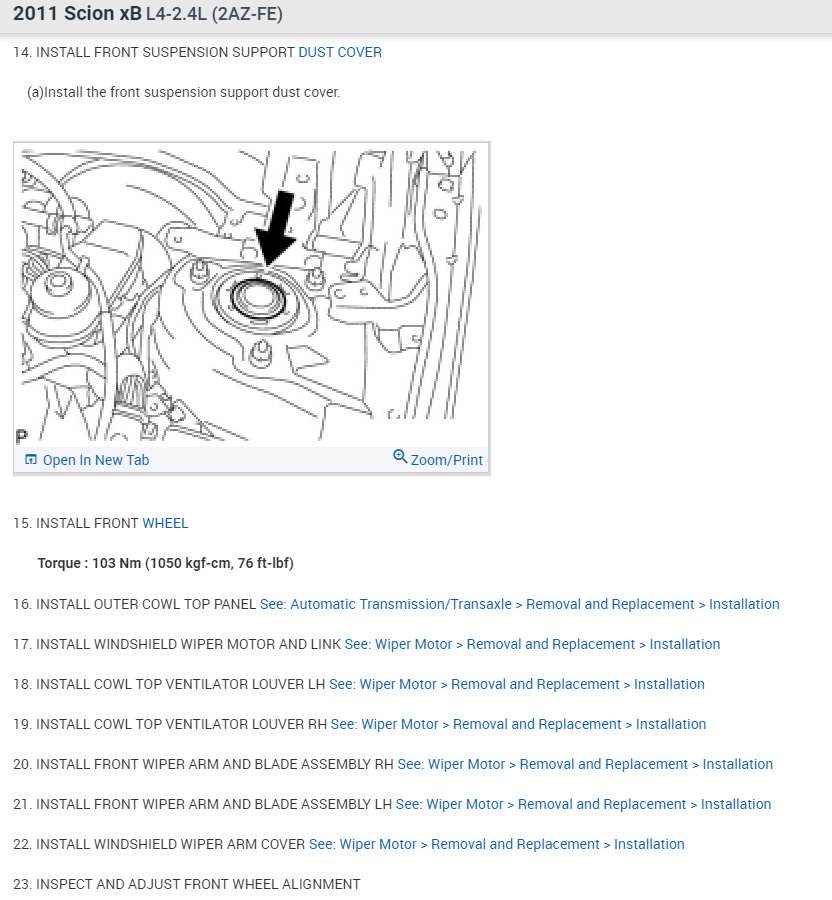 2011 Scion xB L4-2.4L (2AZ-FE)

14. INSTALL FRONT SUSPENSION SUPPORT DUST COVER

(a)Install the front suspension support dust cover.

P

Open In New Tab Zoom/Print

15. INSTALL FRONT WHEEL

Torque : 103 Nm (1050 kgf-cm, 76 ft-lbf)

16. INSTALL OUTER COWL TOP PANEL See: Automatic Transmission/Transaxle > Removal and Replacement > Installation

17. INSTALL WINDSHIELD WIPER MOTOR AND LINK See: Wiper Motor > Removal and Replacement > Installation

18. INSTALL COWL TOP VENTILATOR LOUVER LH See: Wiper Motor > Removal and Replacement > Installation

19. INSTALL COWL TOP VENTILATOR LOUVER RH See: Wiper Motor > Removal and Replacement > Installation

20. INSTALL FRONT WIPER ARM AND BLADE ASSEMBLY RH See: Wiper Motor > Removal and Replacement > Installation

21. INSTALL FRONT WIPER ARM AND BLADE ASSEMBLY LH See: Wiper Motor > Removal and Replacement > Installation

22. INSTALL WINDSHIELD WIPER ARM COVER See: Wiper Motor > Removal and Replacement > Installation

23. INSPECT AND ADJUST FRONT WHEEL ALIGNMENT