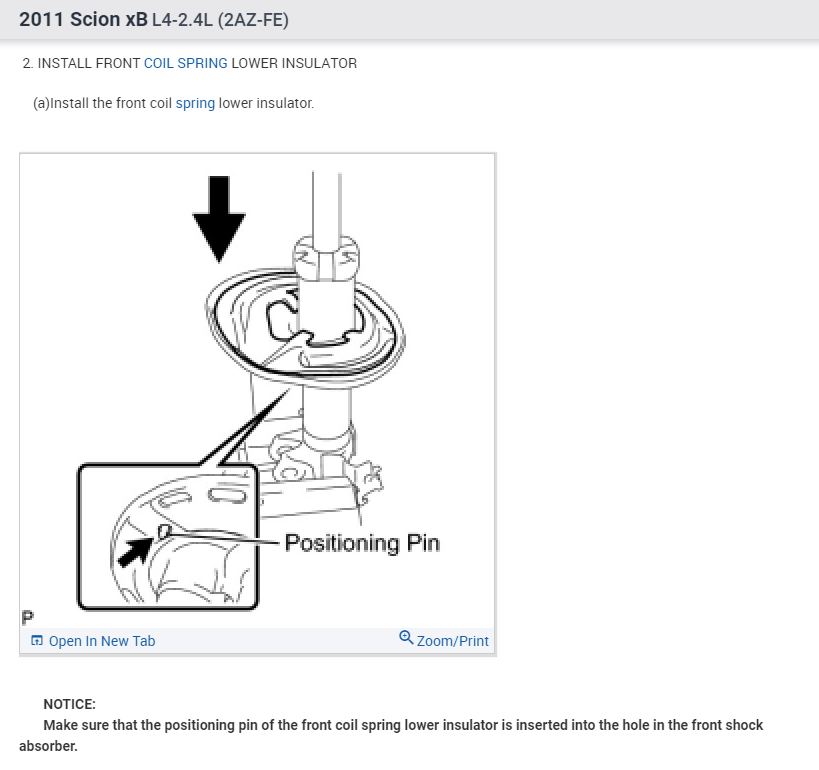 2011 Scion xB L4-2.4L (2AZ-FE)

2. INSTALL FRONT COIL SPRING LOWER INSULATOR

(a)Install the front coil spring lower insulator.

Positioning Pin

P

Open In New Tab

Zoom/Print

NOTICE:
Make sure that the positioning pin of the front coil spring lower insulator is inserted into the hole in the front shock absorber.