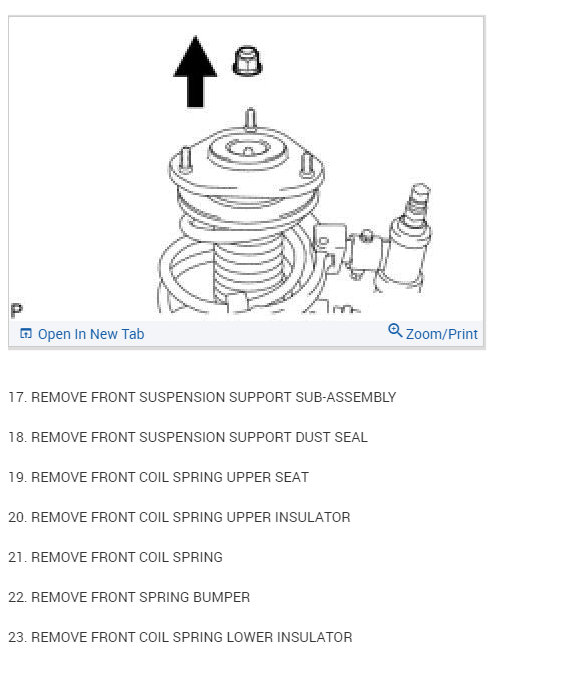 P

Open In New Tab

Zoom/Print

17. REMOVE FRONT SUSPENSION SUPPORT SUB-ASSEMBLY

18. REMOVE FRONT SUSPENSION SUPPORT DUST SEAL

19. REMOVE FRONT COIL SPRING UPPER SEAT

20. REMOVE FRONT COIL SPRING UPPER INSULATOR

21. REMOVE FRONT COIL SPRING

22. REMOVE FRONT SPRING BUMPER

23. REMOVE FRONT COIL SPRING LOWER INSULATOR