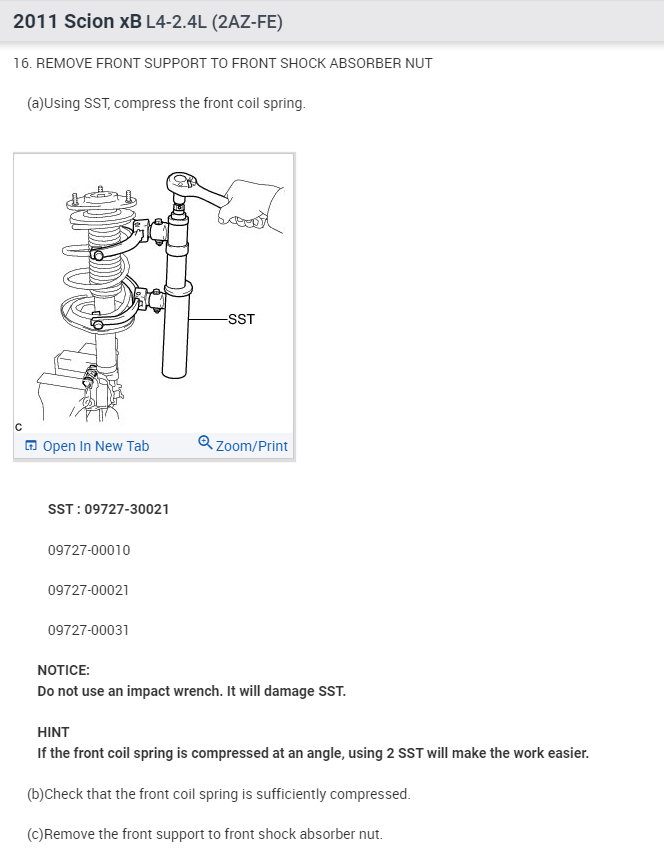 2011 Scion xB L4-2.4L (2AZ-FE)

16. REMOVE FRONT SUPPORT TO FRONT SHOCK ABSORBER NUT

(a)Using SST, compress the front coil spring.

SST

C

Open In New Tab

Zoom/Print

SST : 09727-30021

09727-00010

09727-00021

09727-00031

NOTICE:
Do not use an impact wrench. It will damage SST.

HINT
If the front coil spring is compressed at an angle, using 2 SST will make the work easier.

(b)Check that the front coil spring is sufficiently compressed.

(c)Remove the front support to front shock absorber nut.