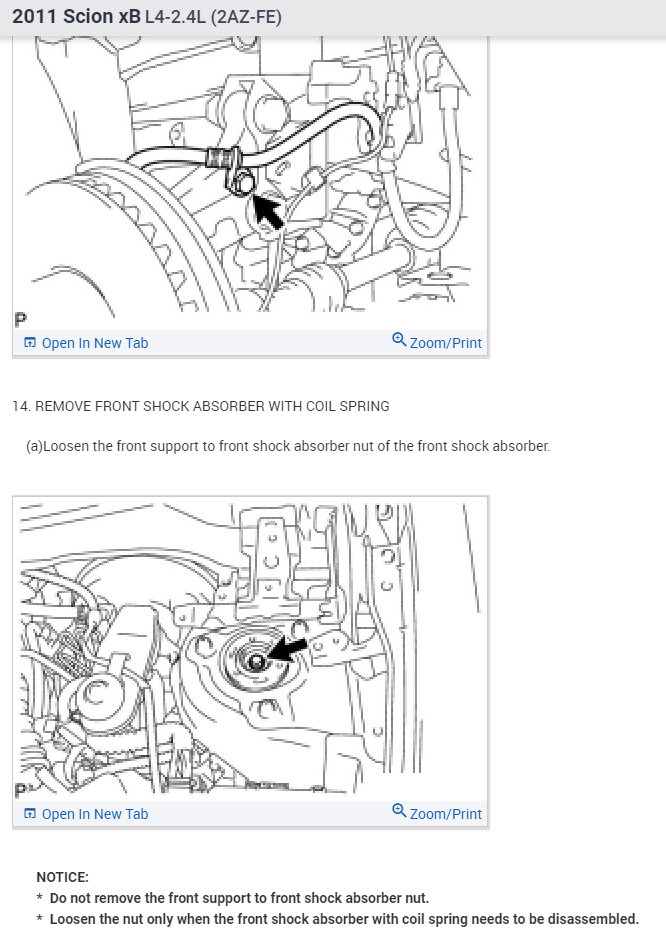 2011 Scion xB L4-2.4L (2AZ-FE)

P

Open In New Tab

Zoom/Print

14. REMOVE FRONT SHOCK ABSORBER WITH COIL SPRING

(a)Loosen the front support to front shock absorber nut of the front shock absorber.

P

Open In New Tab

Zoom/Print

NOTICE:

* Do not remove the front support to front shock absorber nut.

* Loosen the nut only when the front shock absorber with coil spring needs to be disassembled.