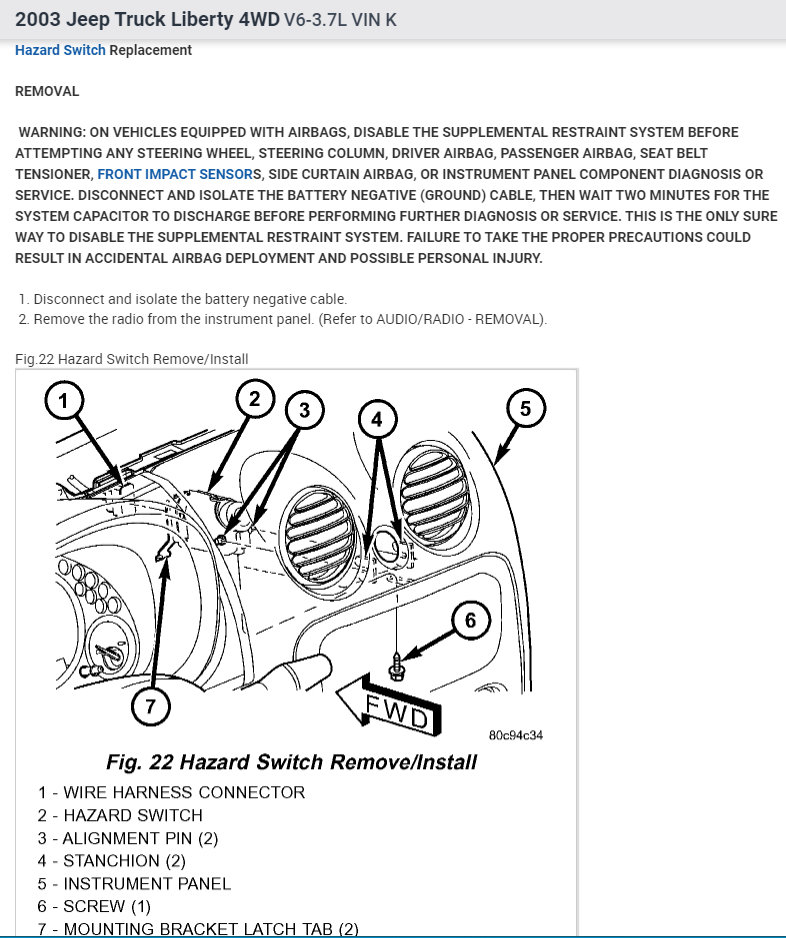 2003 Jeep Truck Liberty 4WD V6-3.7L VIN K

Hazard Switch Replacement

REMOVAL

WARNING: ON VEHICLES EQUIPPED WITH AIRBAGS, DISABLE THE SUPPLEMENTAL RESTRAINT SYSTEM BEFORE ATTEMPTING ANY STEERING WHEEL, STEERING COLUMN, DRIVER AIRBAG, PASSENGER AIRBAG, SEAT BELT TENSIONER, FRONT IMPACT SENSORS, SIDE CURTAIN AIRBAG, OR INSTRUMENT PANEL COMPONENT DIAGNOSIS OR SERVICE. DISCONNECT AND ISOLATE THE BATTERY NEGATIVE (GROUND) CABLE, THEN WAIT TWO MINUTES FOR THE SYSTEM CAPACITOR TO DISCHARGE BEFORE PERFORMING FURTHER DIAGNOSIS OR SERVICE. THIS IS THE ONLY SURE WAY TO DISABLE THE SUPPLEMENTAL RESTRAINT SYSTEM. FAILURE TO TAKE THE PROPER PRECAUTIONS COULD RESULT IN ACCIDENTAL AIRBAG DEPLOYMENT AND POSSIBLE PERSONAL INJURY.

1. Disconnect and isolate the battery negative cable.
2. Remove the radio from the instrument panel. (Refer to AUDIO/RADIO - REMOVAL).

Fig.22 Hazard Switch Remove/Install

1
2
3
4
5
6
7
FWD
80c94c34

Fig. 22 Hazard Switch Remove/Install

1 - WIRE HARNESS CONNECTOR
2 - HAZARD SWITCH
3 - ALIGNMENT PIN (2)
4 - STANCHION (2)
5 - INSTRUMENT PANEL
6 - SCREW (1)
7 - MOUNTING BRACKET LATCH TAB (2)