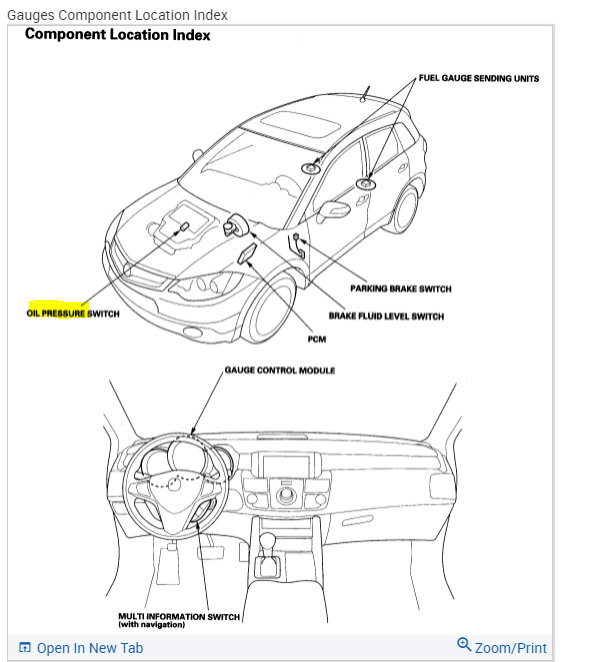 Gauges Component Location Index

Component Location Index

FUEL GAUGE SENDING UNITS

PARKING BRAKE SWITCH

OIL PRESSURE SWITCH

BRAKE FLUID LEVEL SWITCH

PCM

GAUGE CONTROL MODULE

MULTI INFORMATION SWITCH
(with navigation)

Open In New Tab

Zoom/Print