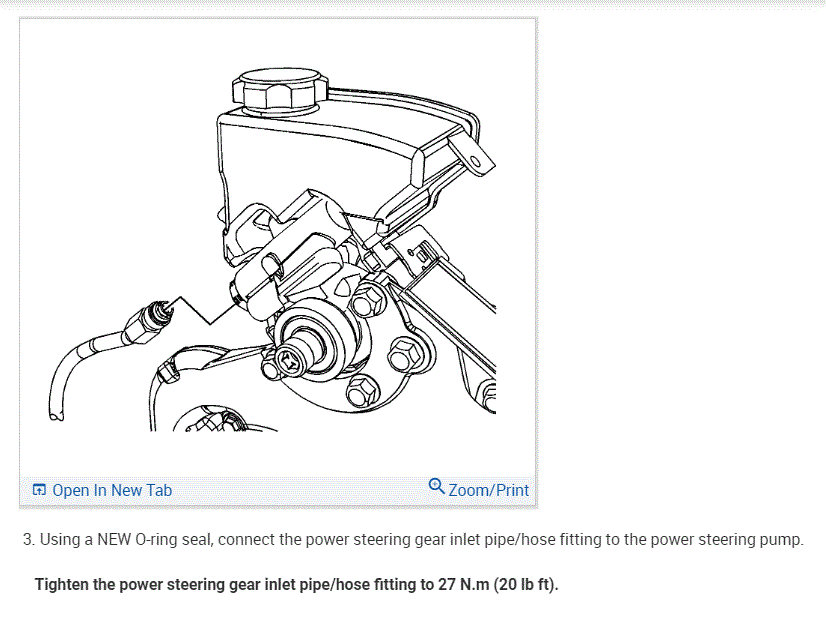 Open In New Tab

Zoom/Print

3. Using a NEW O-ring seal, connect the power steering gear inlet pipe/hose fitting to the power steering pump.

Tighten the power steering gear inlet pipe/hose fitting to 27 N.m (20 lb ft).