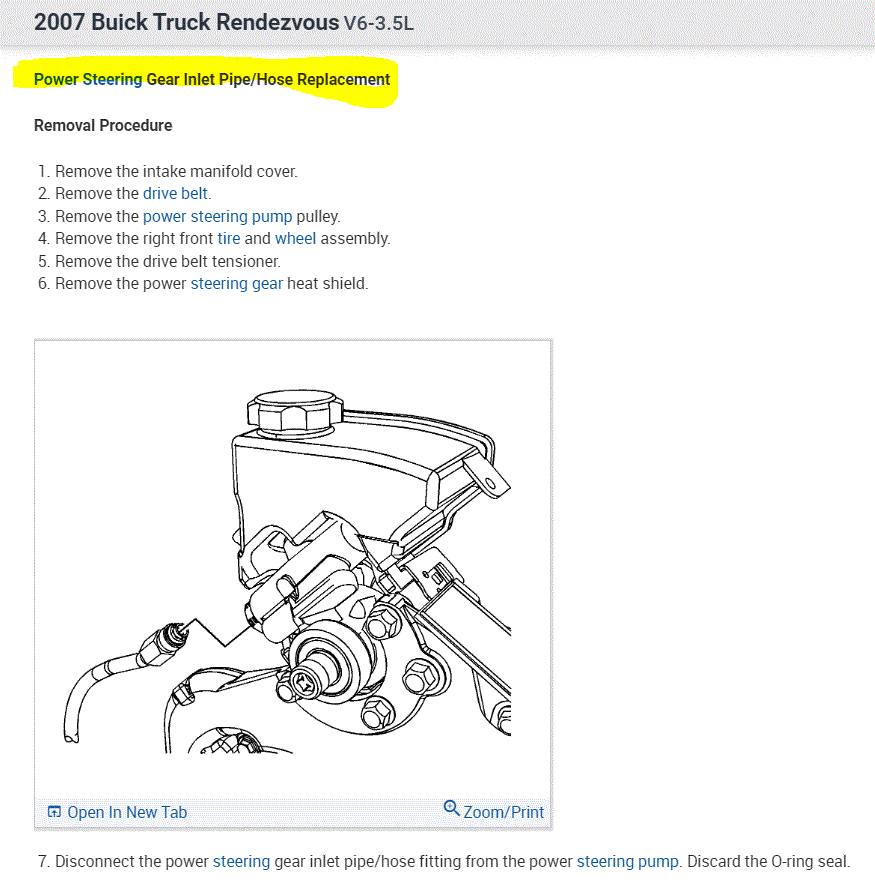 2007 Buick Truck Rendezvous V6-3.5L

Power Steering Gear Inlet Pipe/Hose Replacement

Removal Procedure

1. Remove the intake manifold cover.
2. Remove the drive belt.
3. Remove the power steering pump pulley.
4. Remove the right front tire and wheel assembly.
5. Remove the drive belt tensioner.
6. Remove the power steering gear heat shield.

Open In New Tab

Zoom/Print

7. Disconnect the power steering gear inlet pipe/hose fitting from the power steering pump. Discard the O-ring seal.