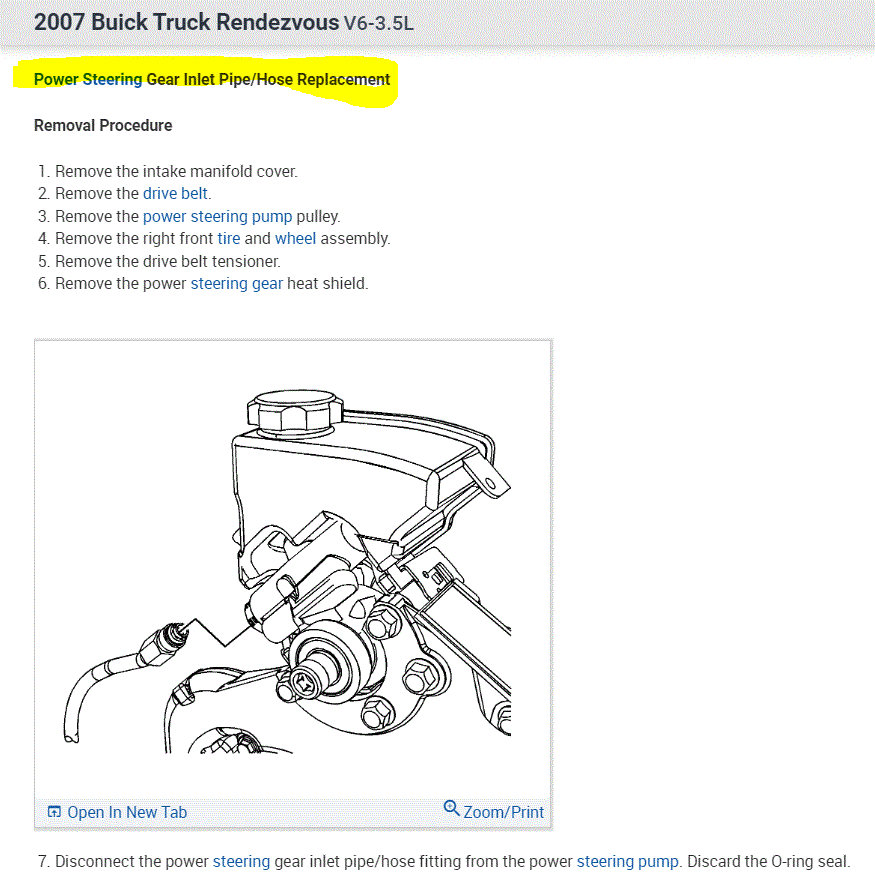 2007 Buick Truck Rendezvous V6-3.5L

Power Steering Gear Inlet Pipe/Hose Replacement

Removal Procedure

1. Remove the intake manifold cover.
2. Remove the drive belt.
3. Remove the power steering pump pulley.
4. Remove the right front tire and wheel assembly.
5. Remove the drive belt tensioner.
6. Remove the power steering gear heat shield.

Open In New Tab

Zoom/Print

7. Disconnect the power steering gear inlet pipe/hose fitting from the power steering pump. Discard the O-ring seal.