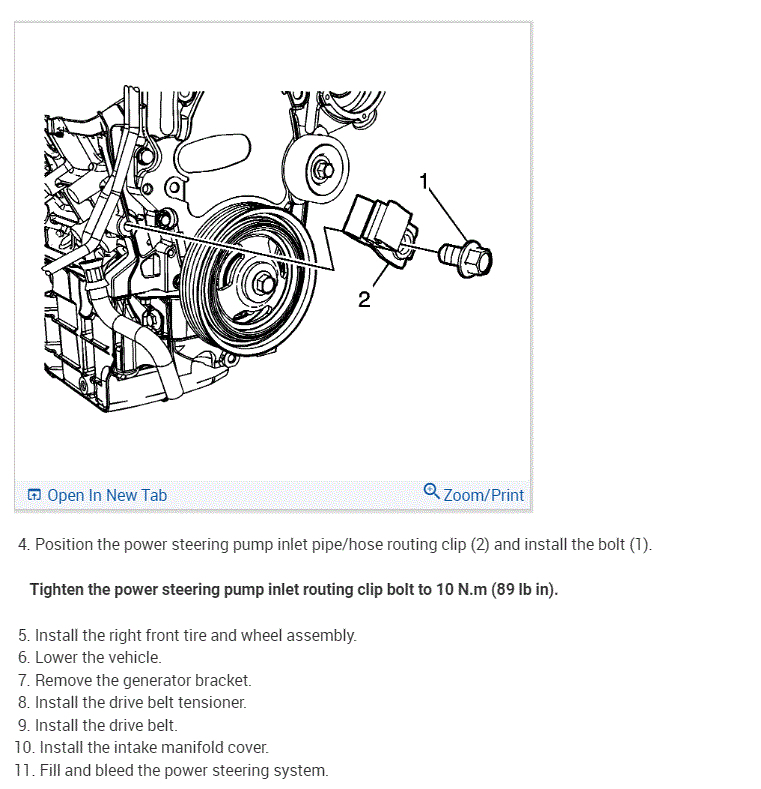 1

2

Open In New Tab

Zoom/Print

4. Position the power steering pump inlet pipe/hose routing clip (2) and install the bolt (1).

Tighten the power steering pump inlet routing clip bolt to 10 N.m (89 lb in).

5. Install the right front tire and wheel assembly.
6. Lower the vehicle.
7. Remove the generator bracket.
8. Install the drive belt tensioner.
9. Install the drive belt.
10. Install the intake manifold cover.
11. Fill and bleed the power steering system.