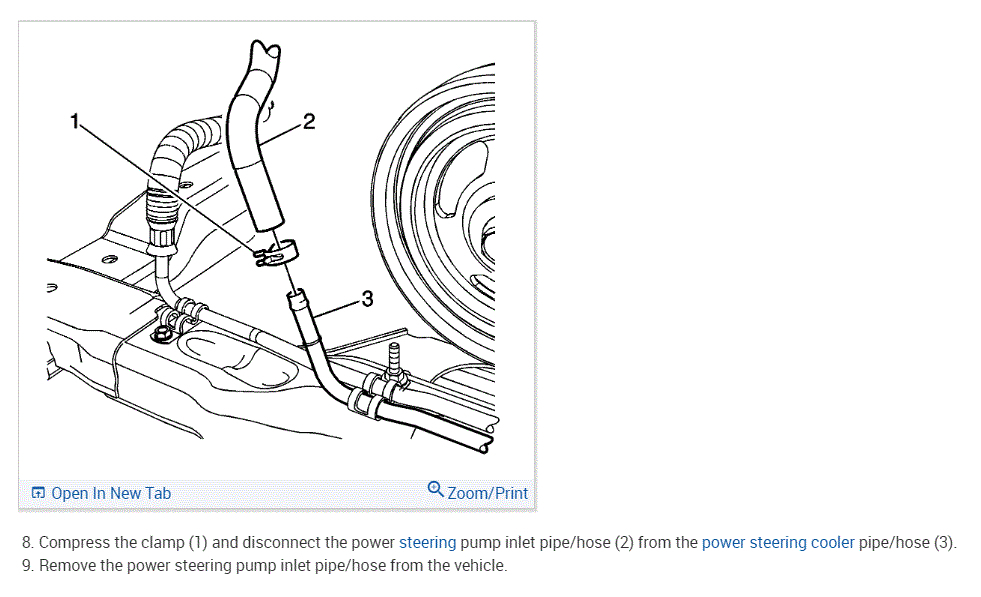 1
2
3

Open In New Tab
Zoom/Print

8. Compress the clamp (1) and disconnect the power steering pump inlet pipe/hose (2) from the power steering cooler pipe/hose (3).
9. Remove the power steering pump inlet pipe/hose from the vehicle.