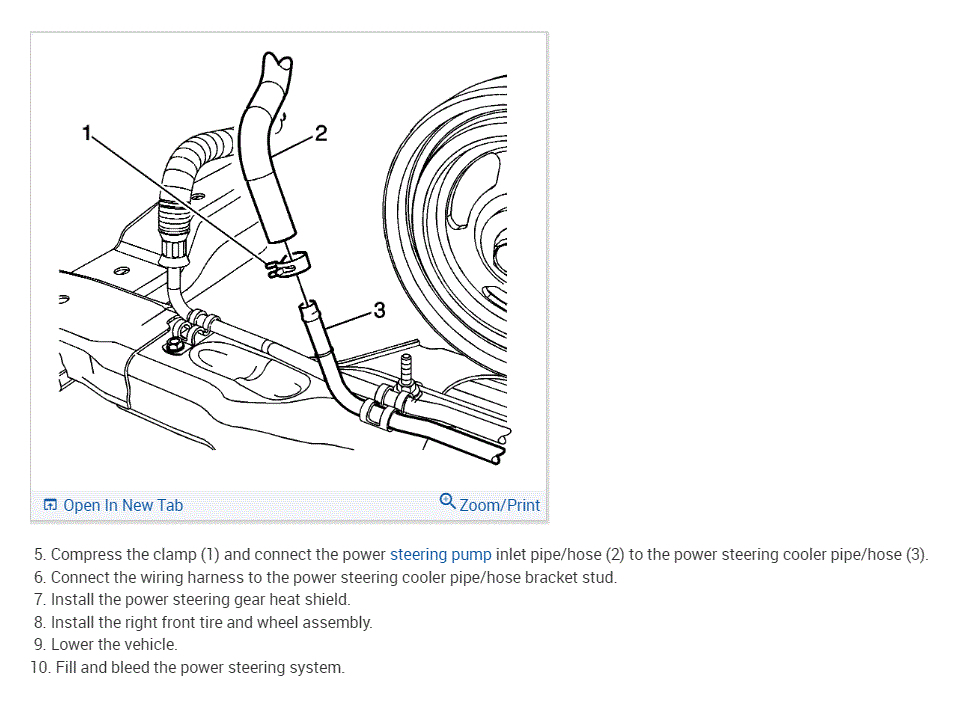 1
2
3

Open In New Tab
Zoom/Print

5. Compress the clamp (1) and connect the power steering pump inlet pipe/hose (2) to the power steering cooler pipe/hose (3).
6. Connect the wiring harness to the power steering cooler pipe/hose bracket stud.
7. Install the power steering gear heat shield.
8. Install the right front tire and wheel assembly.
9. Lower the vehicle.
10. Fill and bleed the power steering system.